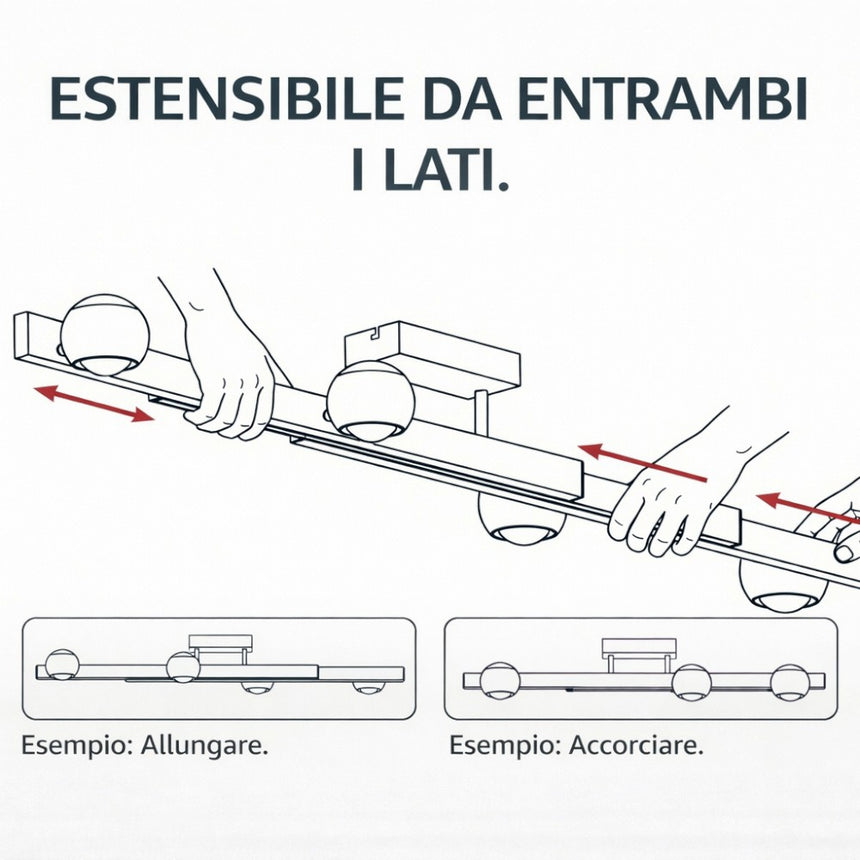 ESTENSIBILE DA ENTRAMBI I LATI.

Esempio: Allungare.

Esempio: Accorciare.