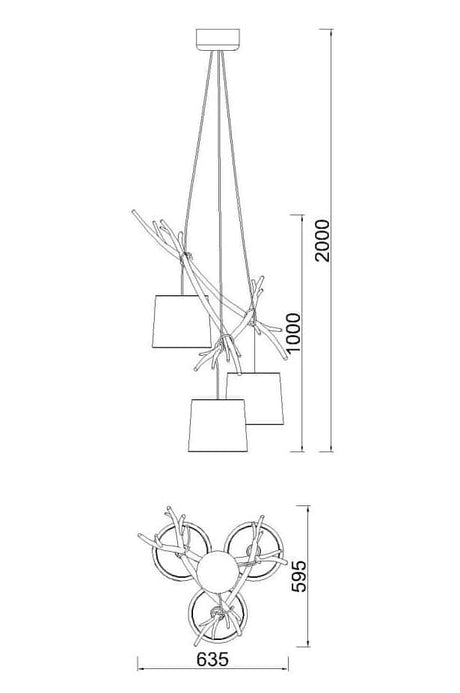 2000
1000
595
635