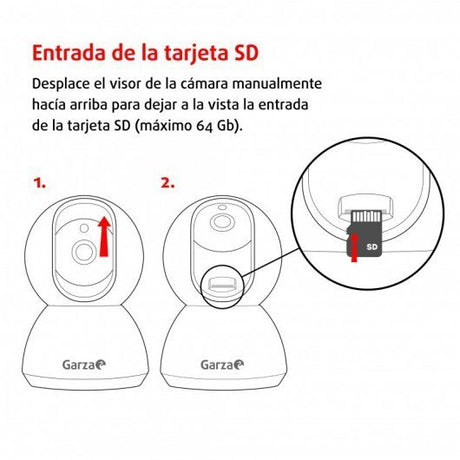 Entrada de la tarjeta SD

Desplace el visor de la cámara manualmente hacía arriba para dejar a la vista la entrada de la tarjeta SD (máximo 64 Gb).

1.

2.

SD

Garza

Garza