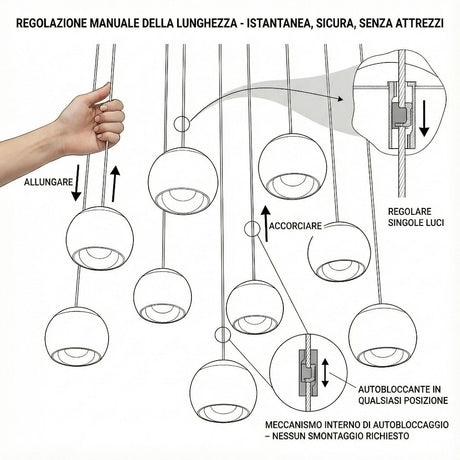 REGOLAZIONE MANUALE DELLA LUNGHEZZA - ISTANTANEA, SICURA, SENZA ATTREZZI

ALLUNGARE

ACCORCIARE

REGOLARE SINGOLE LUCI

AUTOBLOCCANTE IN QUALSIASI POSIZIONE

MECCANISMO INTERNO DI AUTOBLOCCAGGIO – NESSUN SMONTAGGIO RICHIESTO