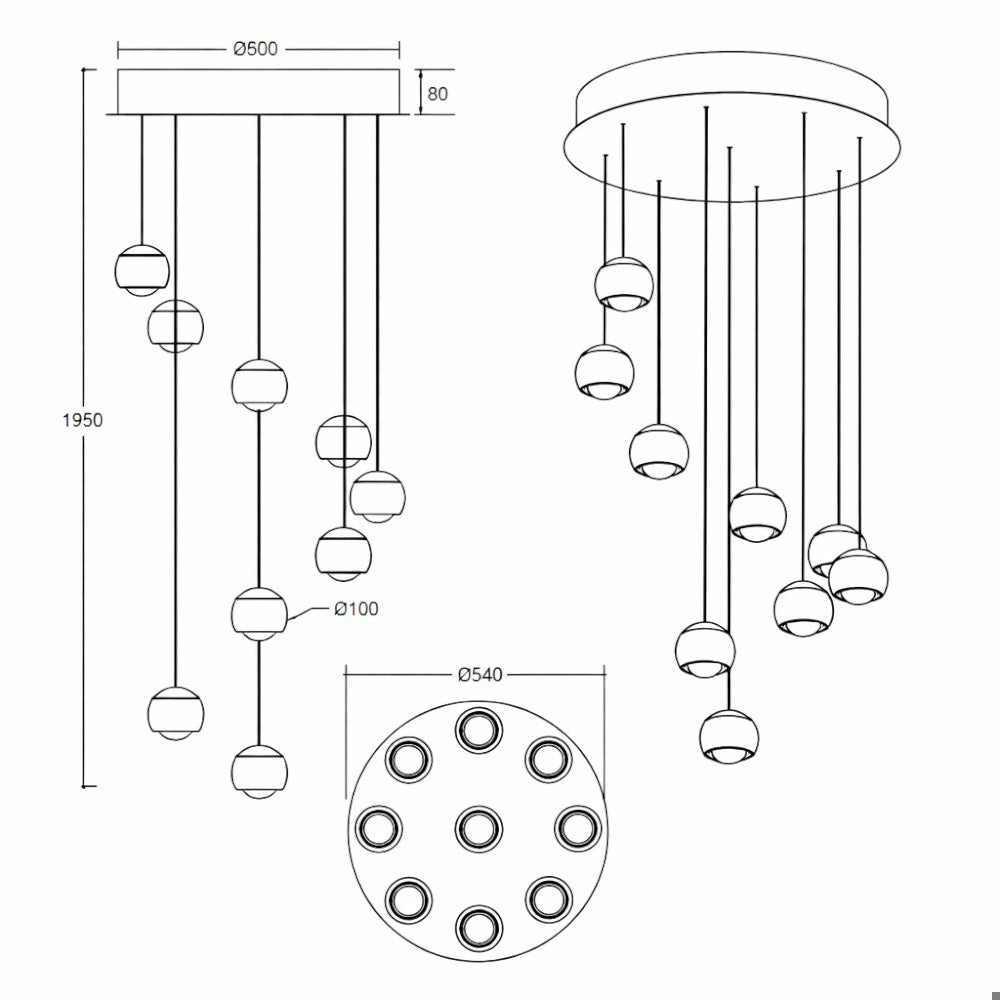 Ø500
80
1950
Ø100
Ø540