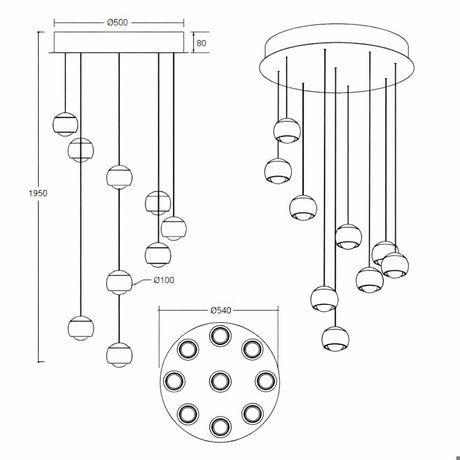 Ø500

80

1950

Ø100

Ø540