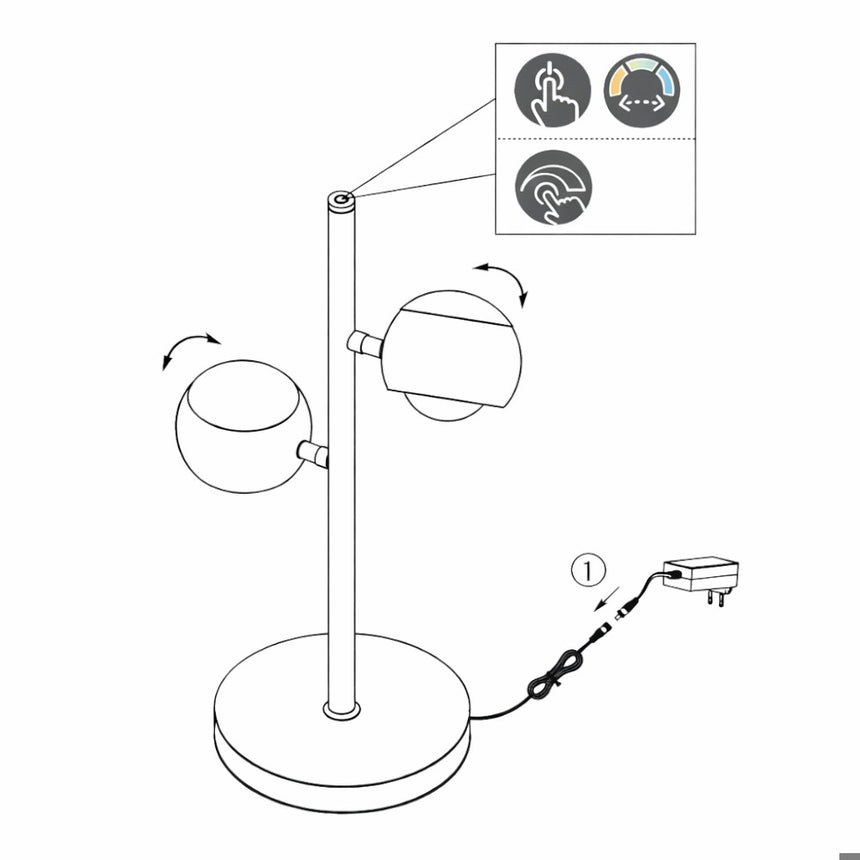 1