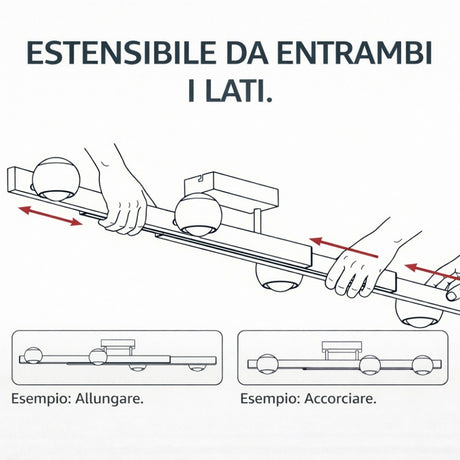 ESTENSIBILE DA ENTRAMBI I LATI.

Esempio: Allungare.

Esempio: Accorciare.