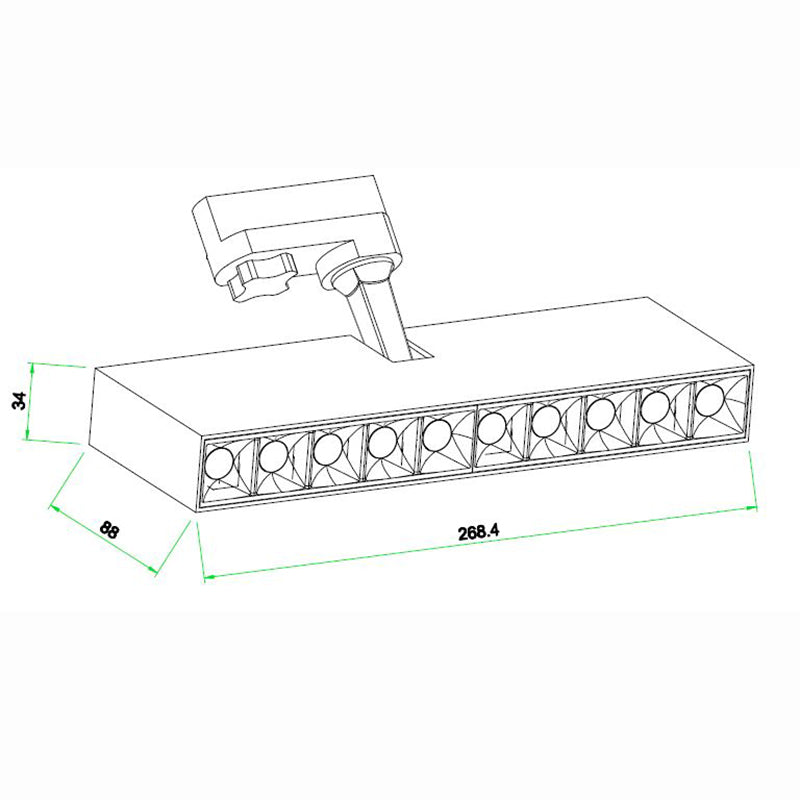 34
88
268.4