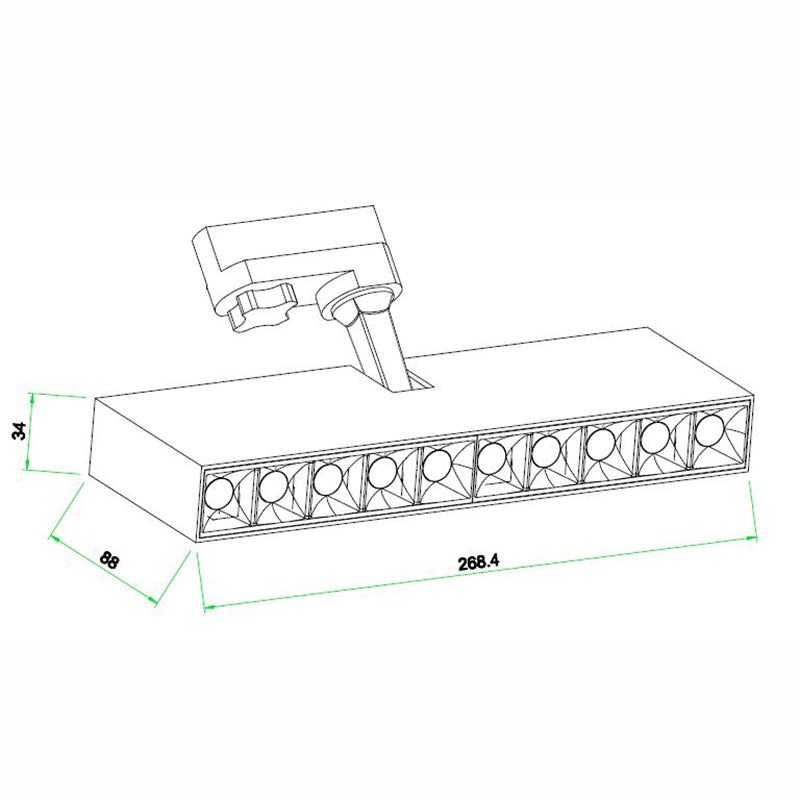 34

88

268.4