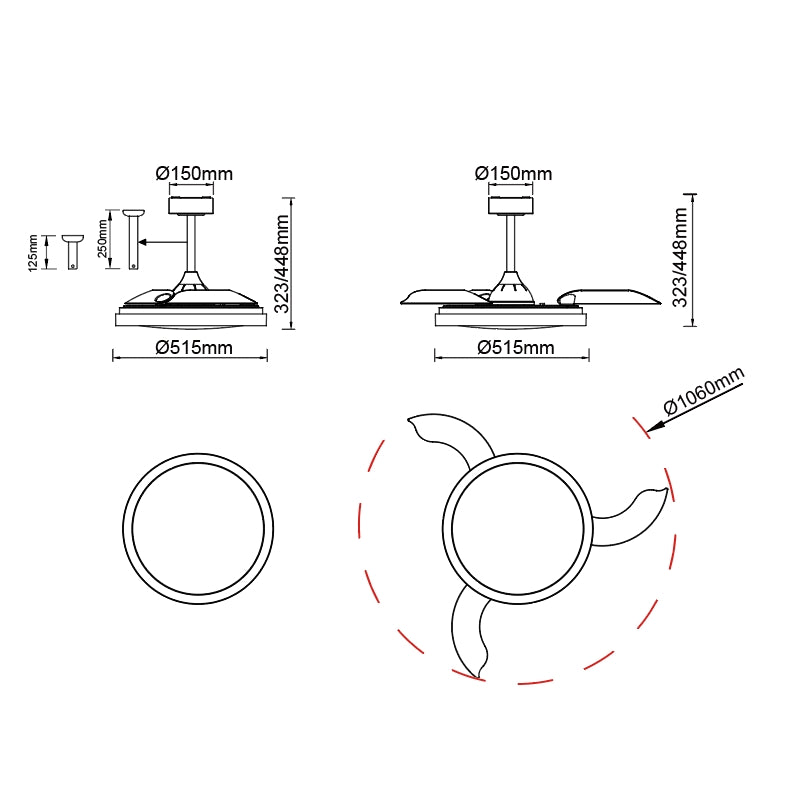 Ø150mm

125mm

250mm

323/448mm

Ø515mm

Ø150mm

323/448mm

Ø515mm

Ø1060mm